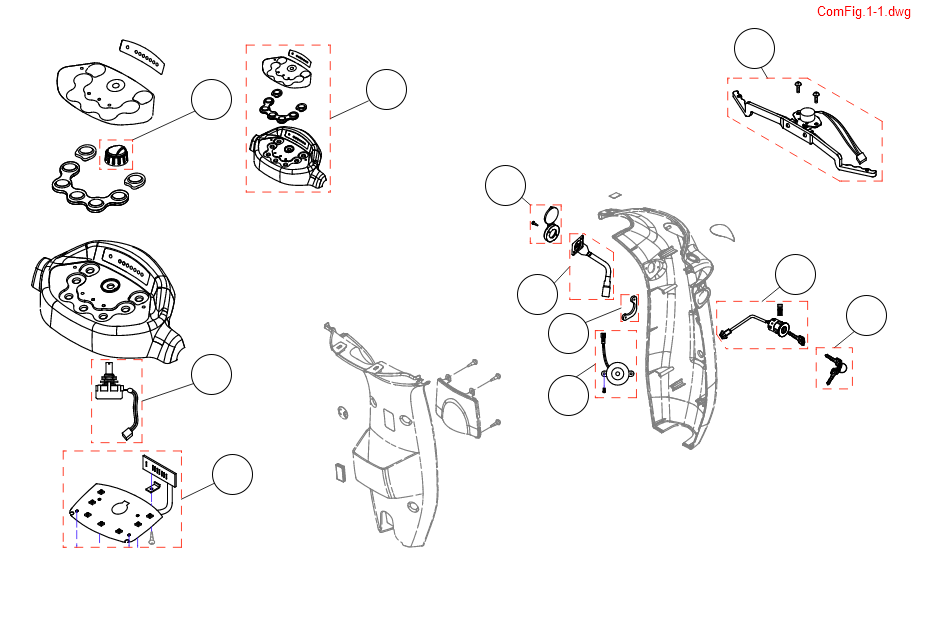 ComFig.1-1.dwg