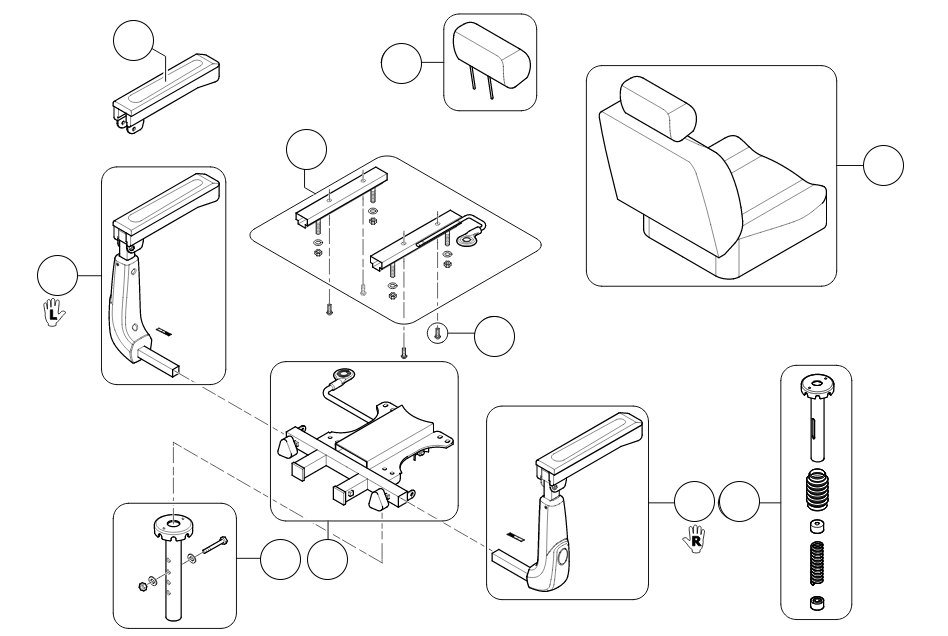 L

R