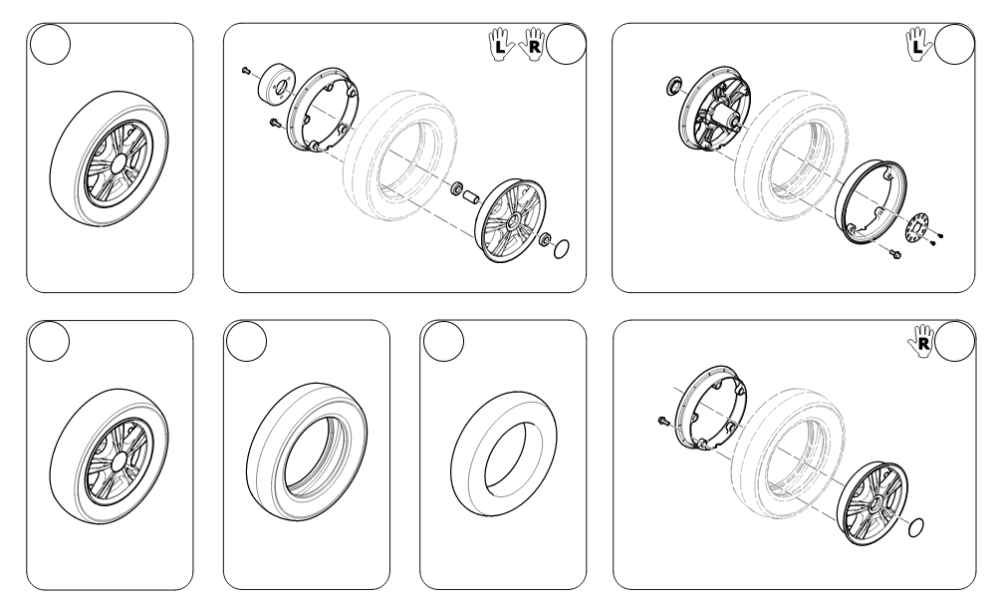 L R

L

R