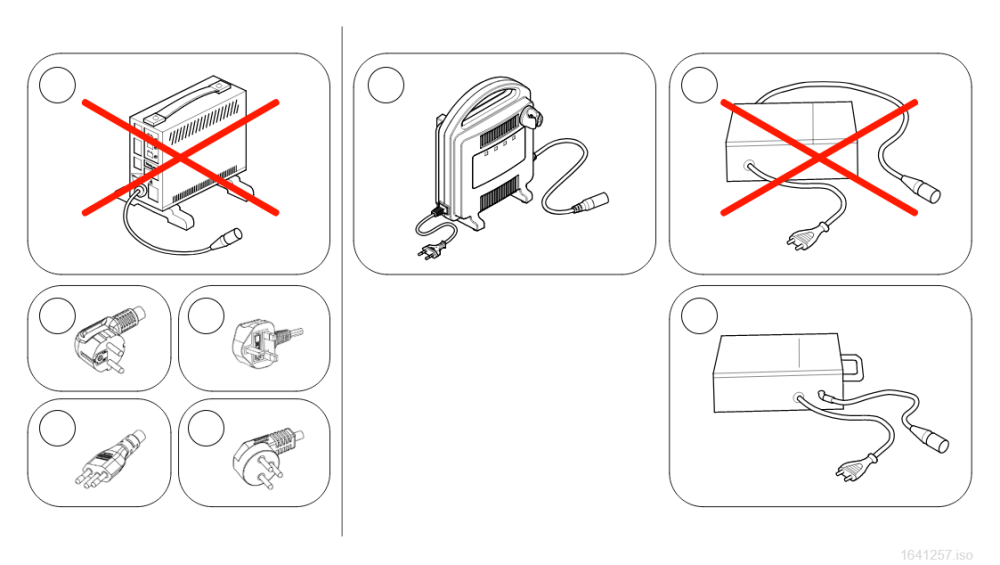 1641257.iso