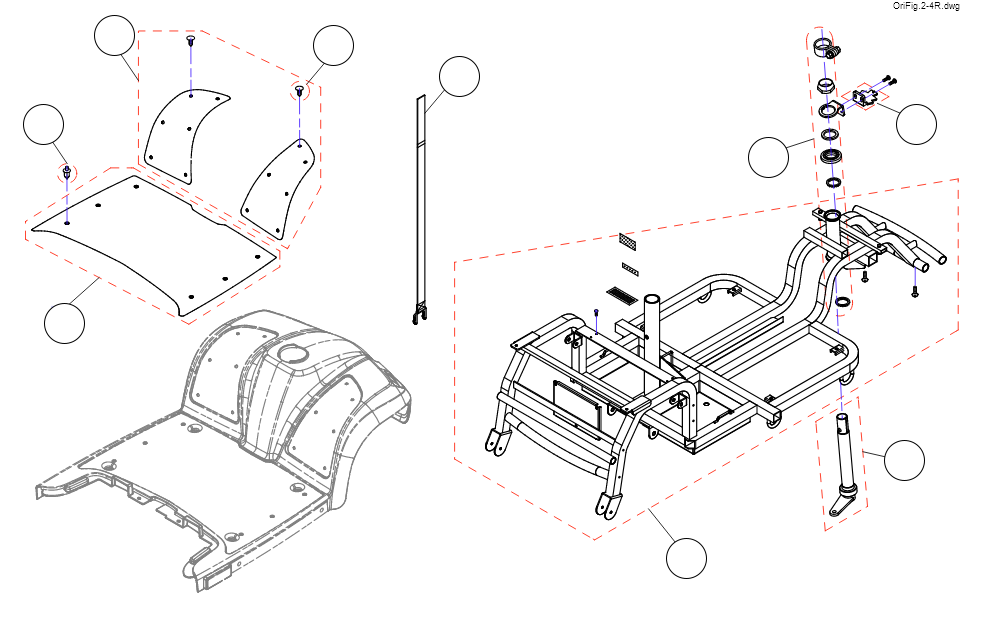 OriFig.2-4R.dwg